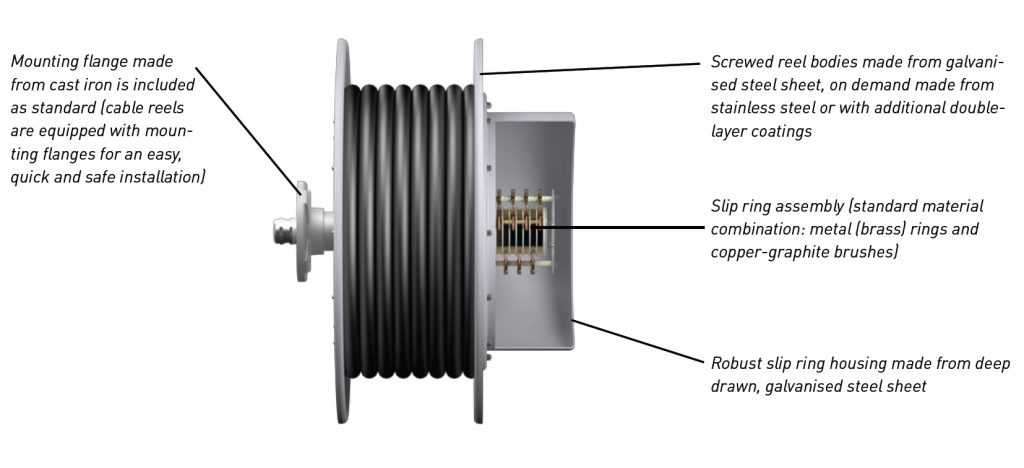 Mounting flange made from cast iron is included as standard (cable reels are equipped with mounting flanges for an easy, quick and safe installation)

Screwed reel bodies made from galvanised steel sheet, on demand made from stainless steel or with additional double-layer coatings

Slip ring assembly (standard material combination: metal (brass) rings and copper-graphite brushes)

Robust slip ring housing made from deep drawn, galvanised steel sheet